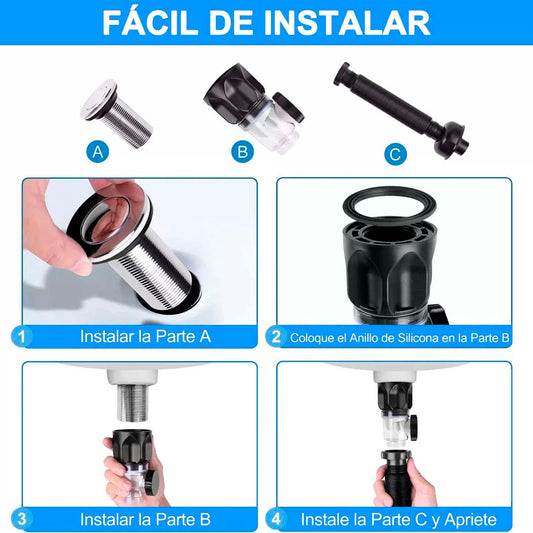 FÁCIL DE INSTALAR

A

B

C

1 Instalar la Parte A

2 Coloque el Anillo de Silicona en la Parte B

3 Instalar la Parte B

4 Instale la Parte C y Apriete