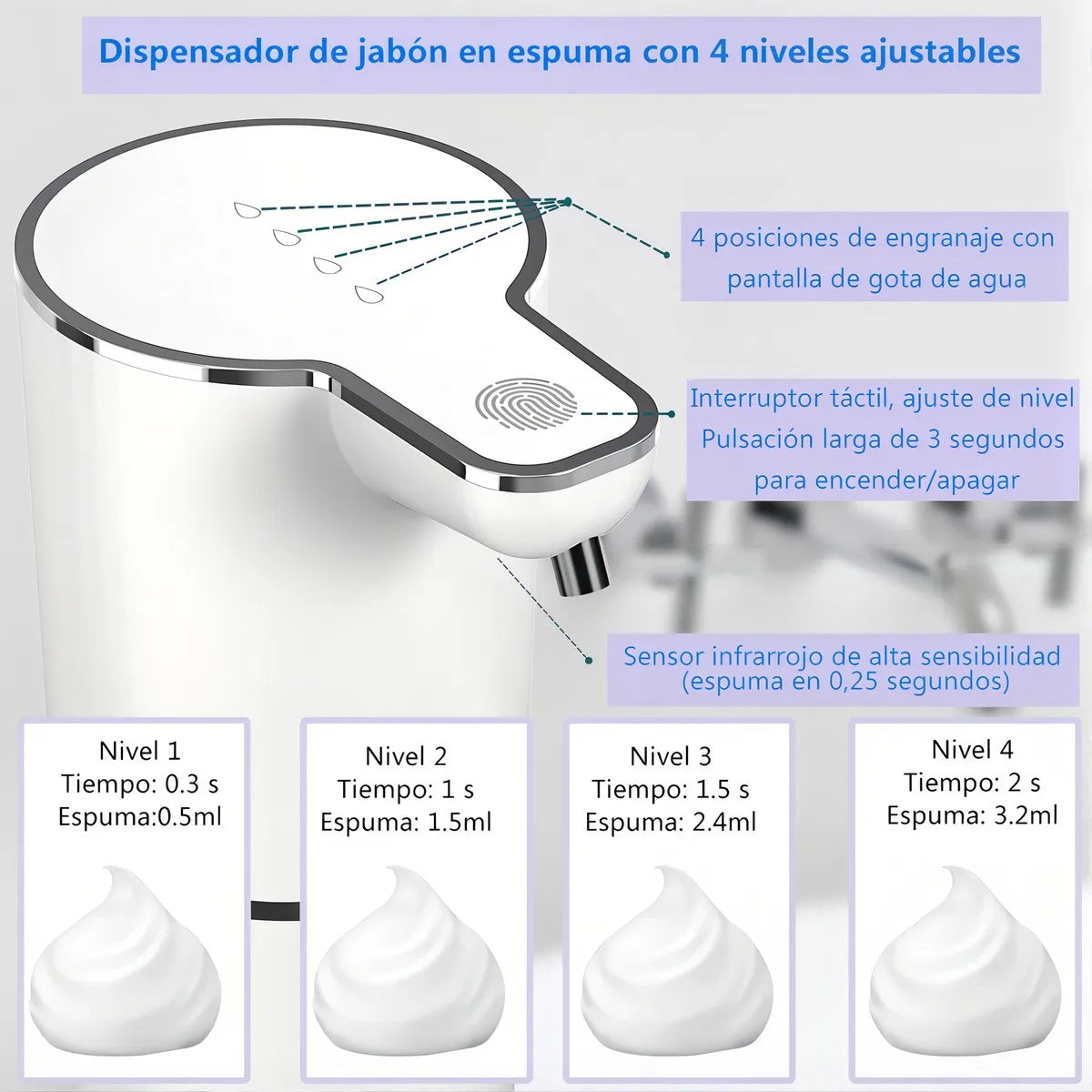 Dispensador de jabón en espuma con 4 niveles ajustables

4 posiciones de engranaje con pantalla de gota de agua

Interruptor táctil, ajuste de nivel
Pulsación larga de 3 segundos para encender/apagar

Sensor infrarrojo de alta sensibilidad
(espuma en 0,25 segundos)

Nivel 1
Tiempo: 0.3 s
Espuma:0.5ml

Nivel 2
Tiempo: 1 s
Espuma: 1.5ml

Nivel 3
Tiempo: 1.5 s
Espuma: 2.4ml

Nivel 4
Tiempo: 2 s
Espuma: 3.2ml