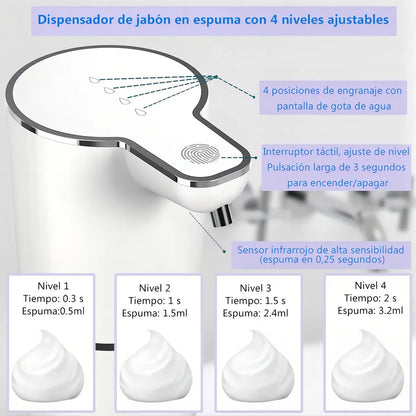 Dispensador de jabón en espuma con 4 niveles ajustables

4 posiciones de engranaje con pantalla de gota de agua

Interruptor táctil, ajuste de nivel
Pulsación larga de 3 segundos para encender/apagar

Sensor infrarrojo de alta sensibilidad (espuma en 0,25 segundos)

Nivel 1
Tiempo: 0.3 s
Espuma:0.5ml

Nivel 2
Tiempo: 1 s
Espuma: 1.5ml

Nivel 3
Tiempo: 1.5 s
Espuma: 2.4ml

Nivel 4
Tiempo: 2 s
Espuma: 3.2ml